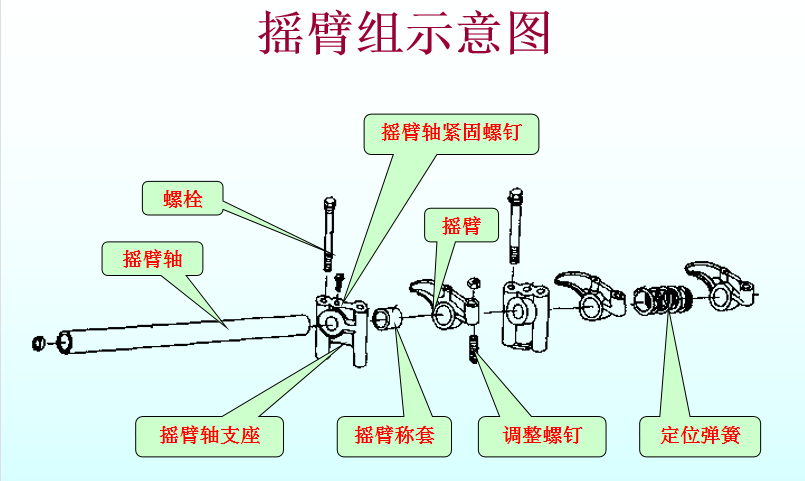 摇臂组示意图

摇臂轴紧固螺钉

螺栓

摇臂

摇臂轴

摇臂轴支座

摇臂称套

调整螺钉

定位弹簧